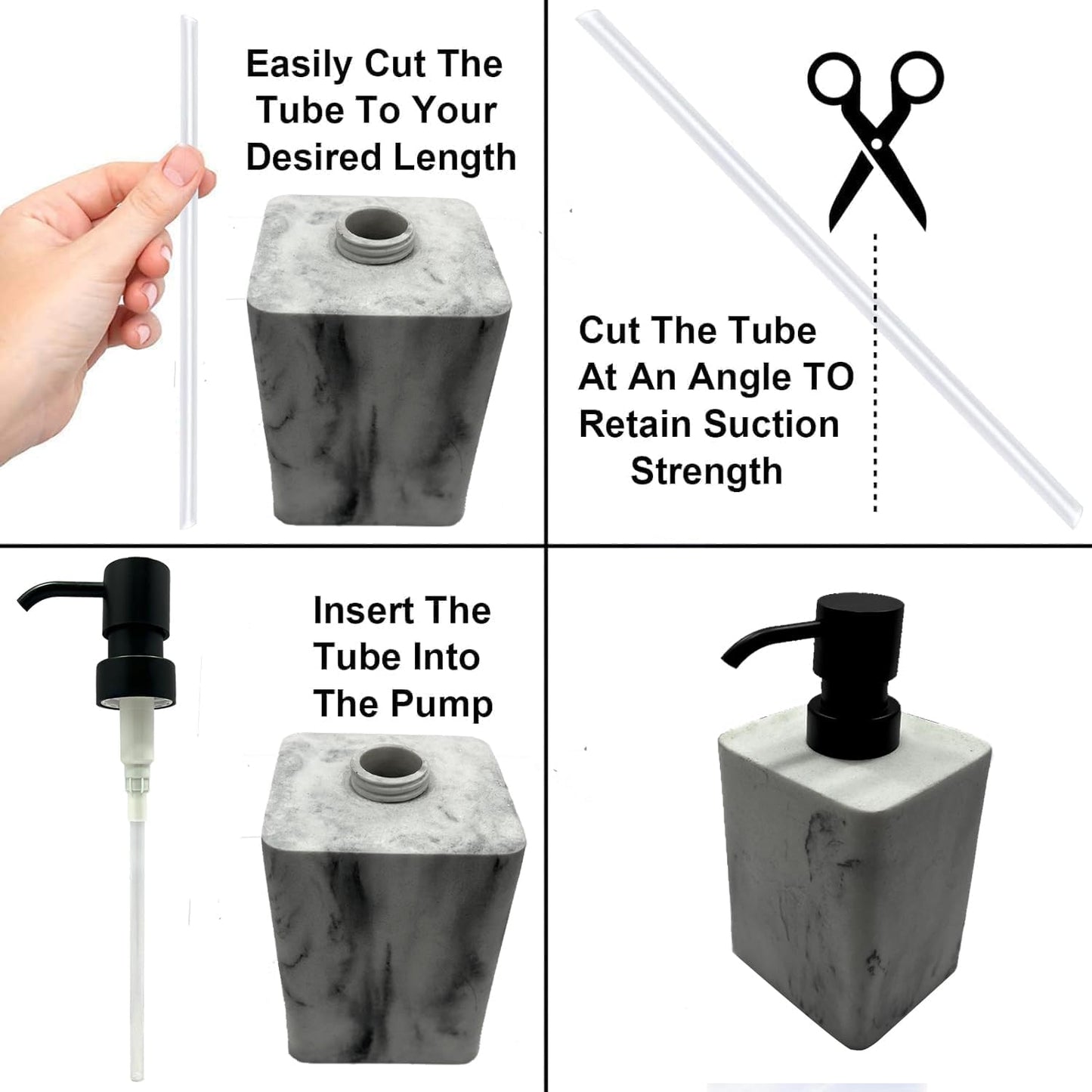 Easily Cut The Tube To Your Desired Length

Cut The Tube At An Angle TO Retain Suction Strength

Insert The Tube Into The Pump