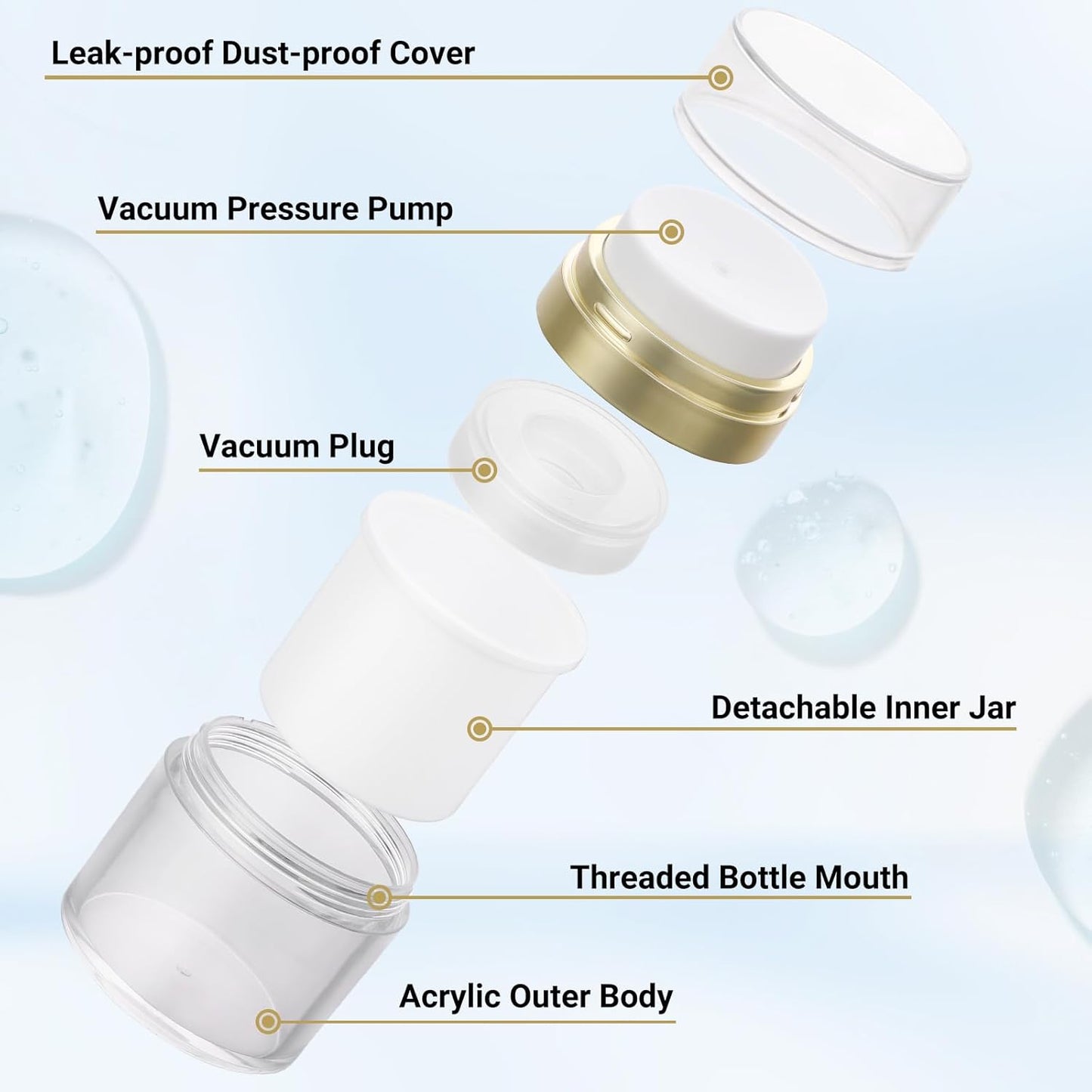 Leak-proof Dust-proof Cover

Vacuum Pressure Pump

Vacuum Plug

Detachable Inner Jar

Threaded Bottle Mouth

Acrylic Outer Body