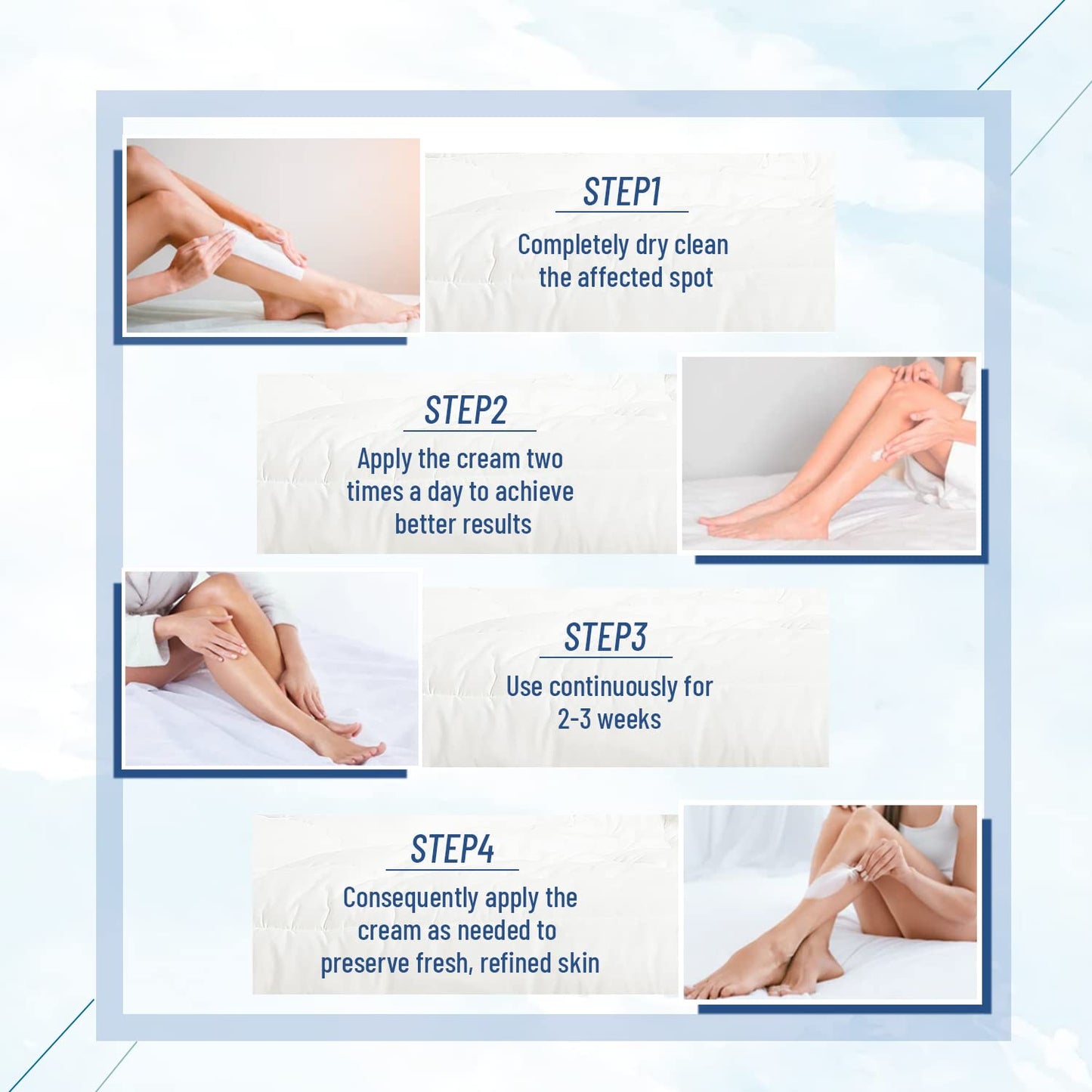 STEP1

Completely dry clean the affected spot

STEP2

Apply the cream two times a day to achieve better results

STEP3

Use continuously for 2-3 weeks

STEP4

Consequently apply the cream as needed to preserve fresh, refined skin