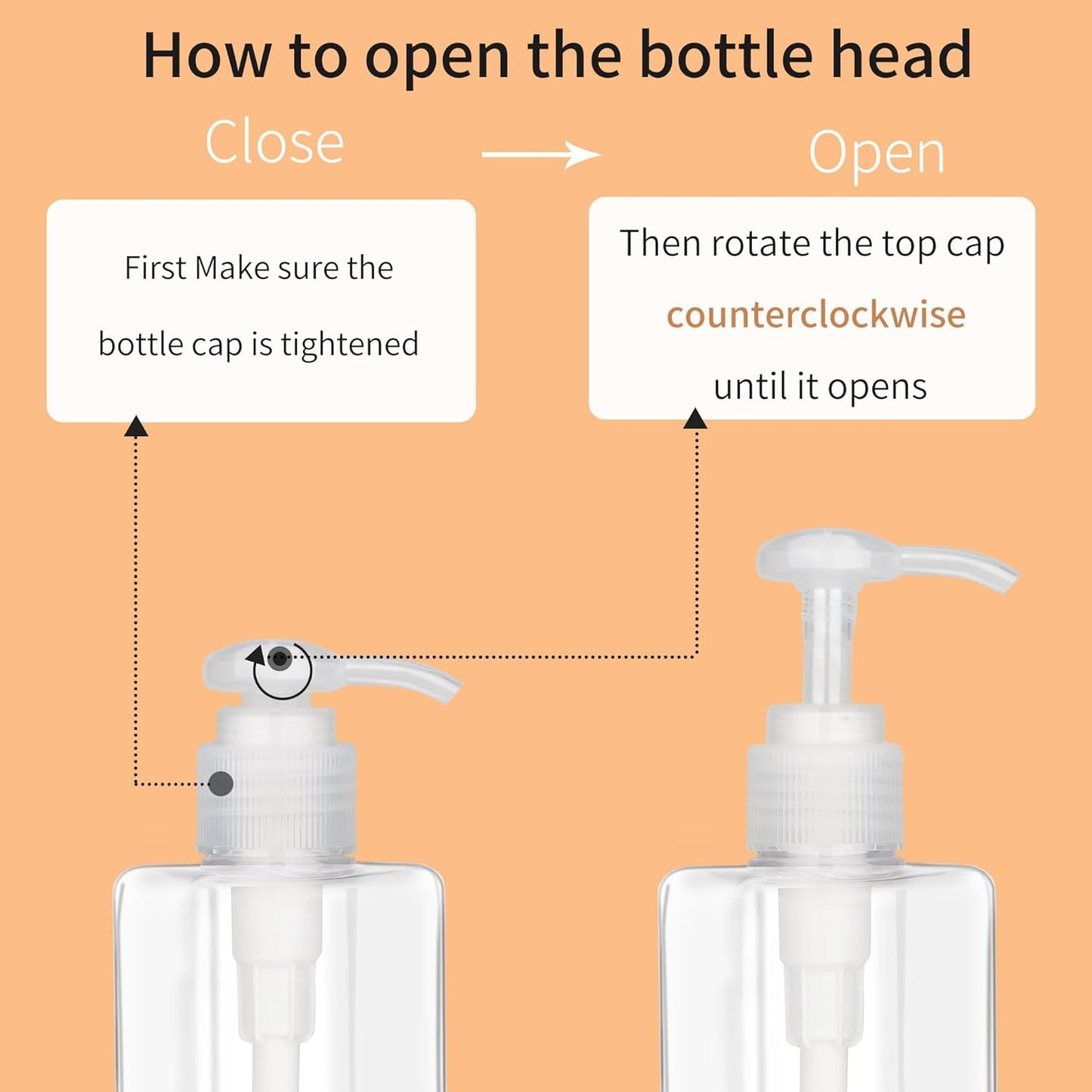 How to open the bottle head

Close

Open

First Make sure the bottle cap is tightened

Then rotate the top cap counterclockwise until it opens