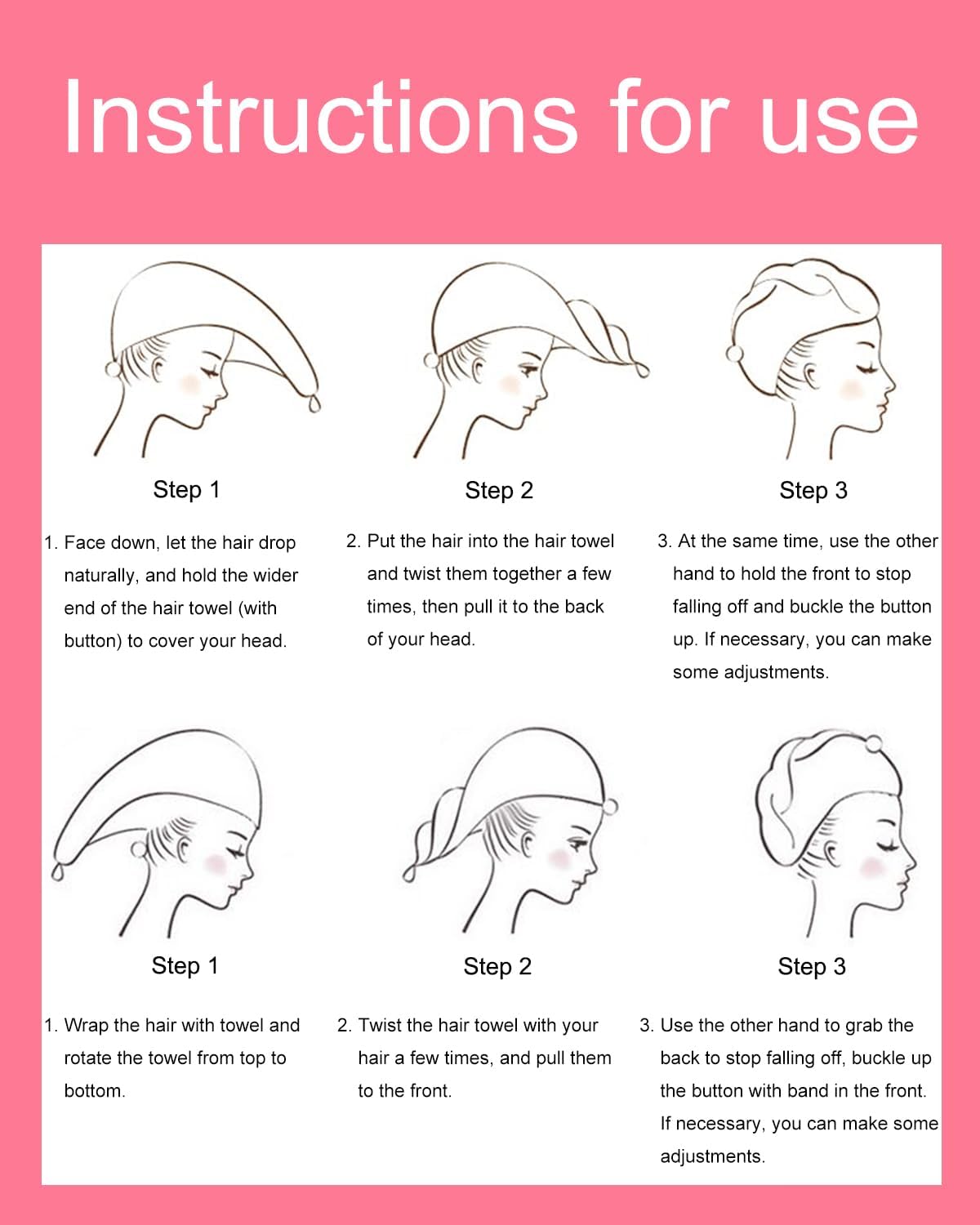 Instructions for use

Step 1

1. Face down, let the hair drop naturally, and hold the wider end of the hair towel (with button) to cover your head.

Step 2

2. Put the hair into the hair towel and twist them together a few times, then pull it to the back of your head.

Step 3

3. At the same time, use the other hand to hold the front to stop falling off and buckle the button up. If necessary, you can make some adjustments.

Step 1

1. Wrap the hair with towel and rotate the towel from top to bottom.

Step 2

2. Twist the hair towel with your hair a few times, and pull them to the front.

Step 3

3. Use the other hand to grab the back to stop falling off, buckle up the button with band in the front. If necessary, you can make some adjustments.