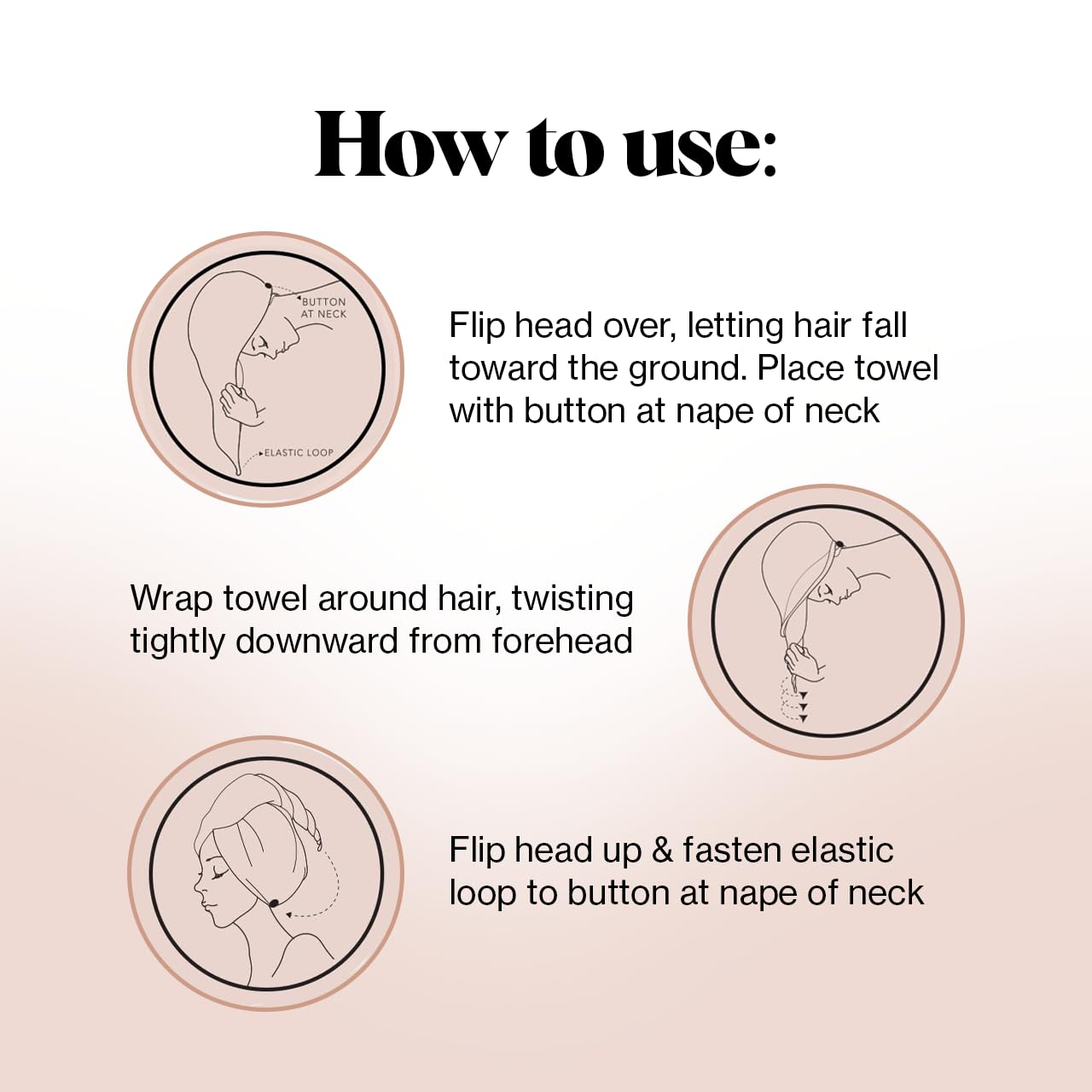 How to use:

BUTTON AT NECK

ELASTIC LOOP

Flip head over, letting hair fall toward the ground. Place towel with button at nape of neck

Wrap towel around hair, twisting tightly downward from forehead

Flip head up & fasten elastic loop to button at nape of neck