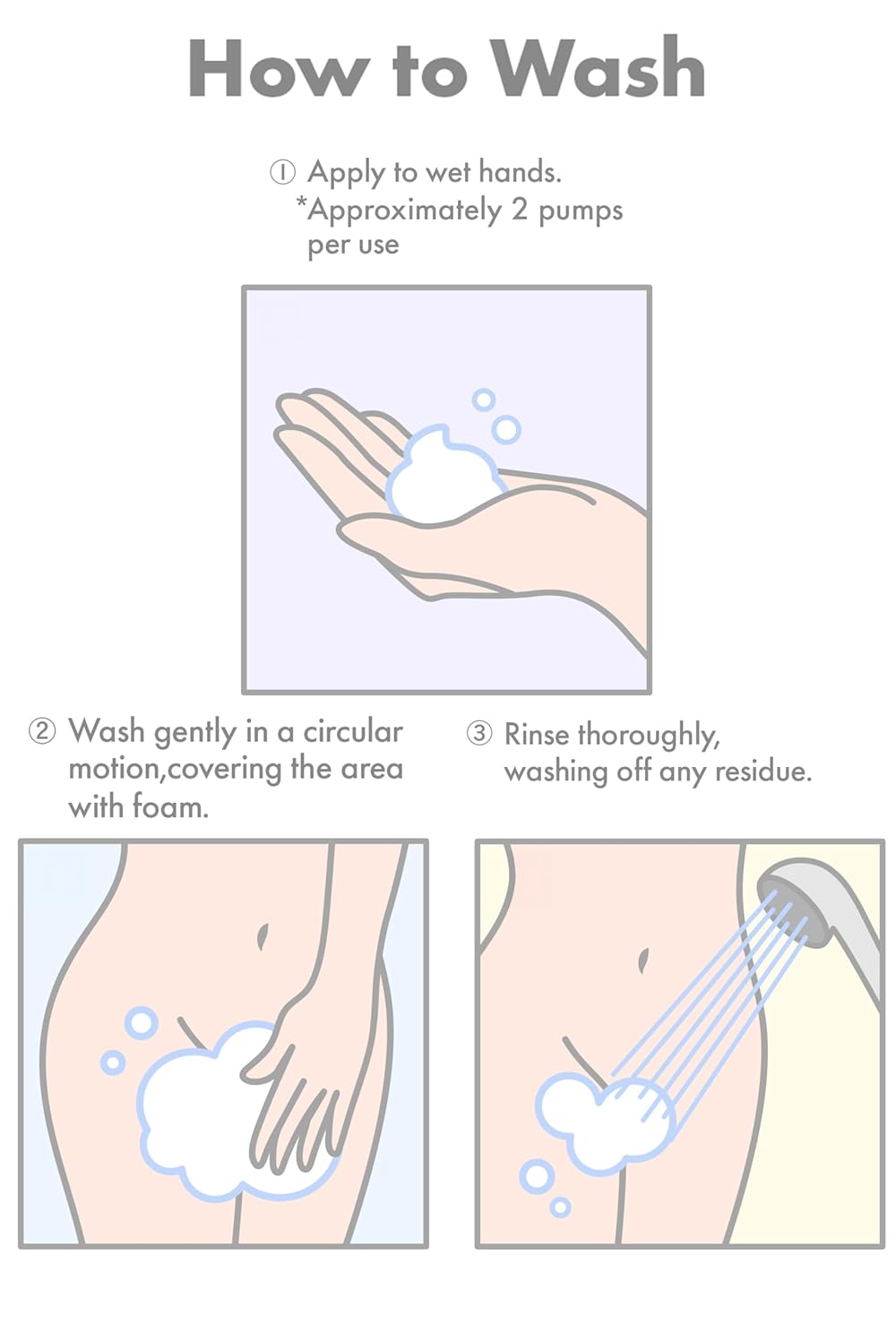 How to Wash

① Apply to wet hands.
*Approximately 2 pumps per use

② Wash gently in a circular motion,covering the area with foam.

③ Rinse thoroughly, washing off any residue.