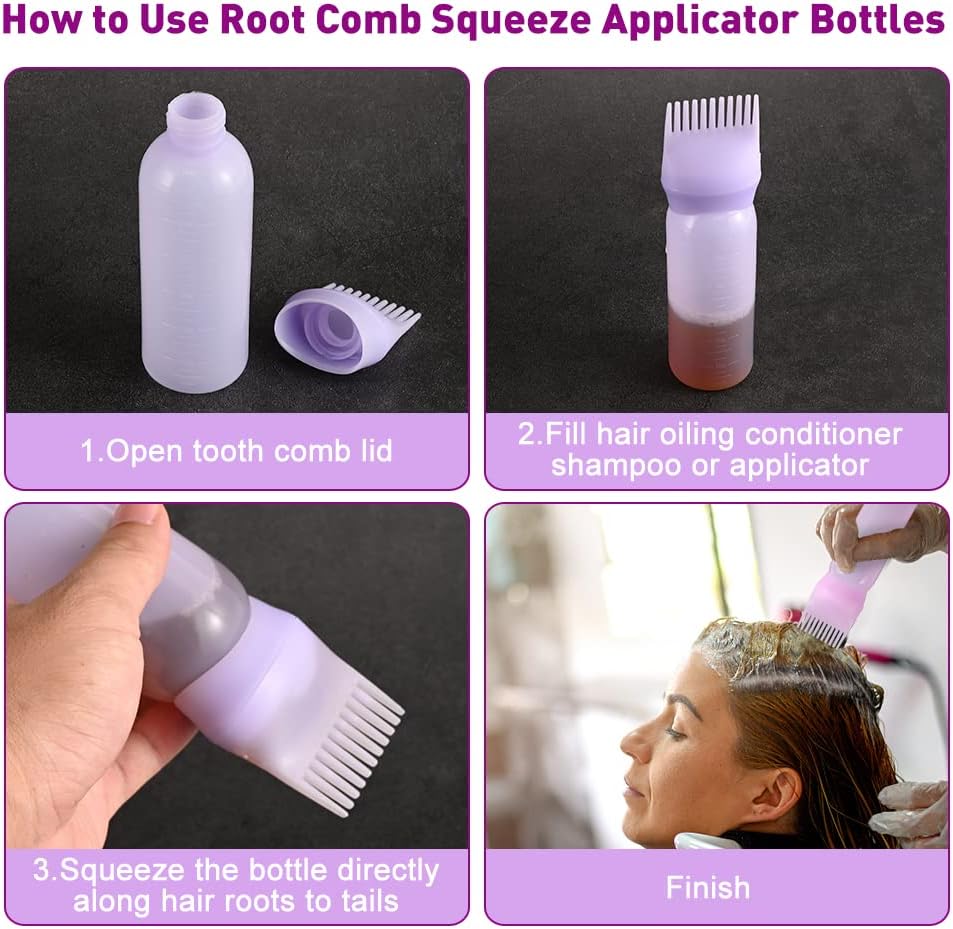 How to Use Root Comb Squeeze Applicator Bottles

1.Open tooth comb lid

2.Fill hair oiling conditioner shampoo or applicator

3.Squeeze the bottle directly along hair roots to tails

Finish