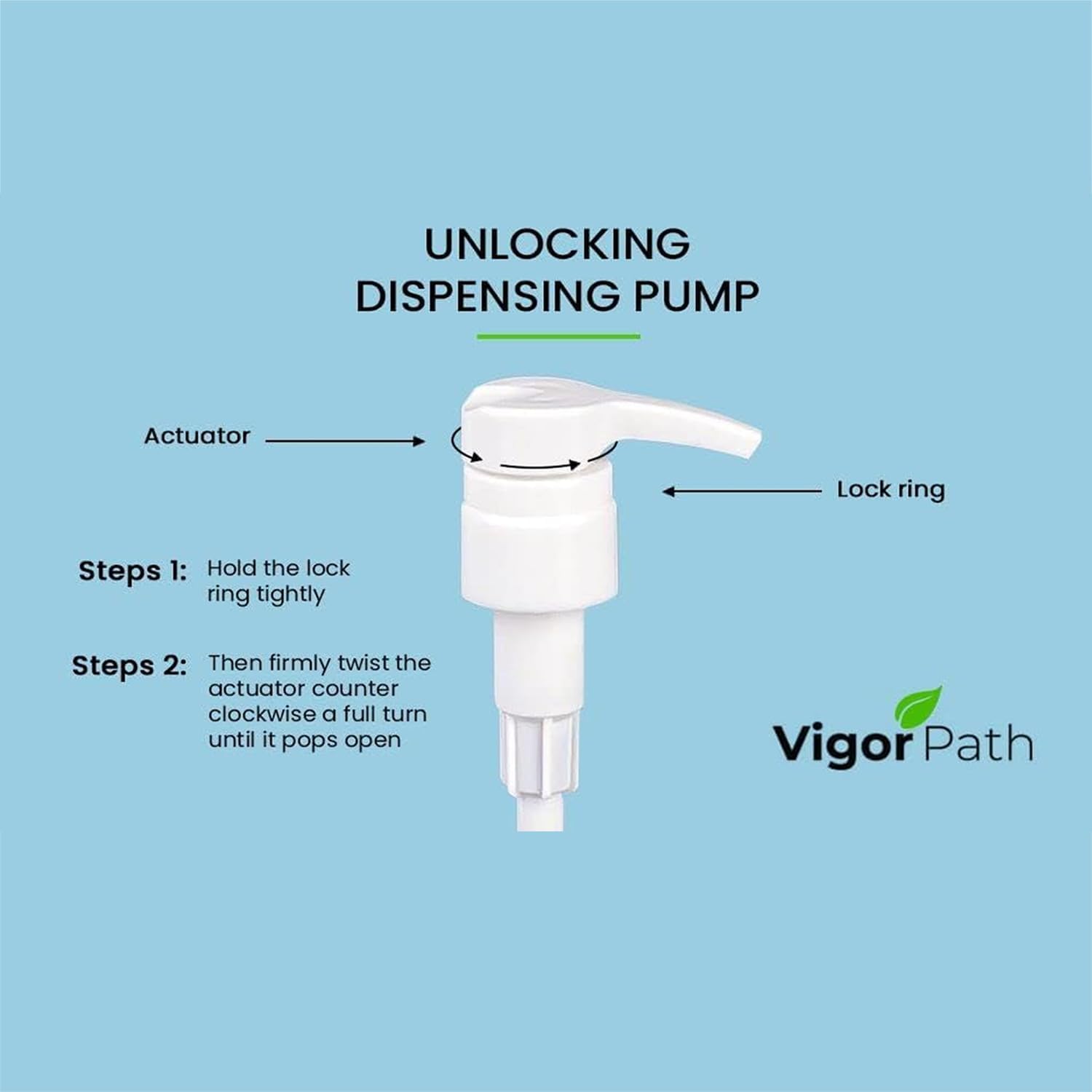 UNLOCKING DISPENSING PUMP

Actuator

Lock ring

Steps 1: Hold the lock ring tightly

Steps 2: Then firmly twist the actuator counter clockwise a full turn until it pops open

Vigor Path