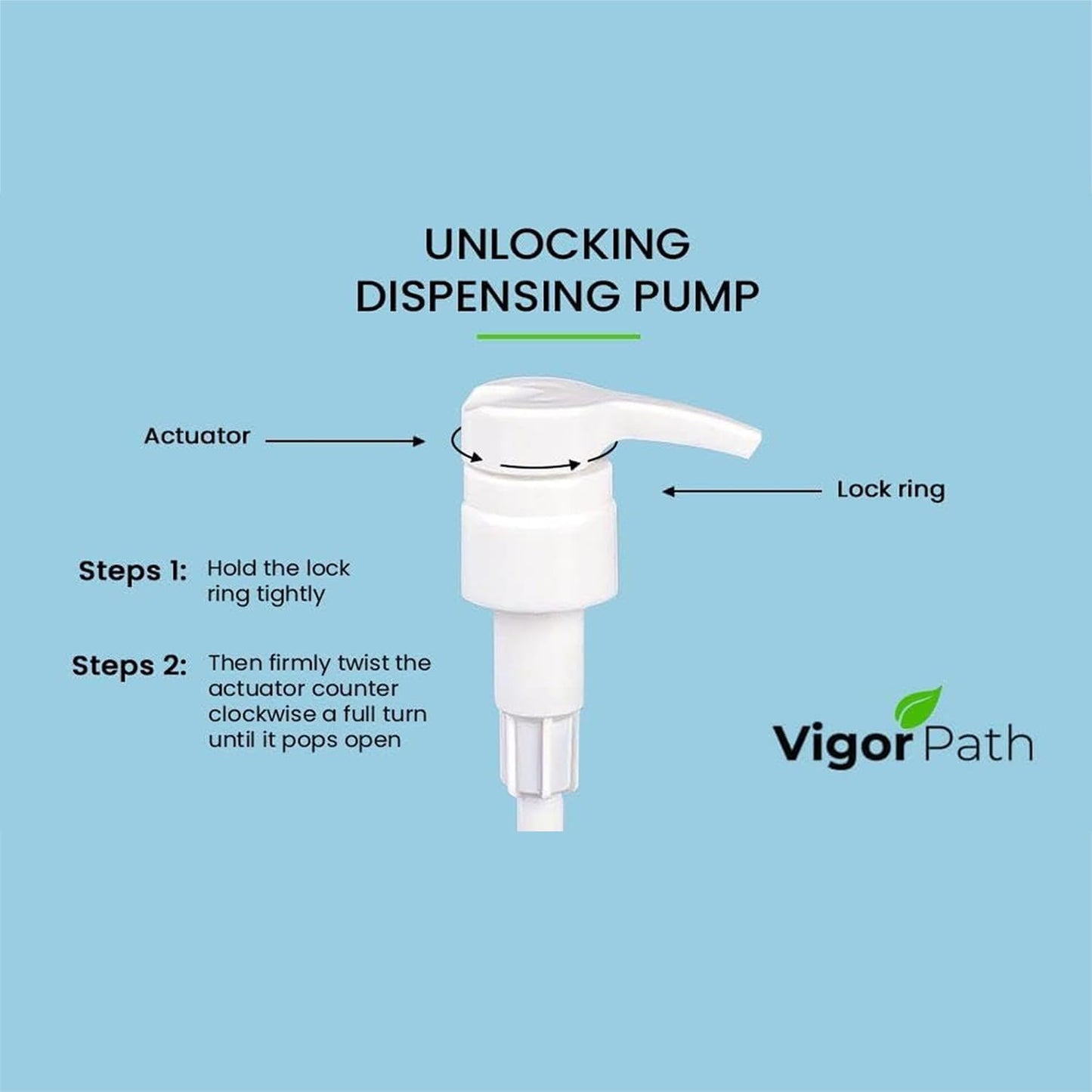 UNLOCKING
DISPENSING PUMP

Actuator

Lock ring

Steps 1: Hold the lock ring tightly

Steps 2: Then firmly twist the actuator counter clockwise a full turn until it pops open

Vigor Path