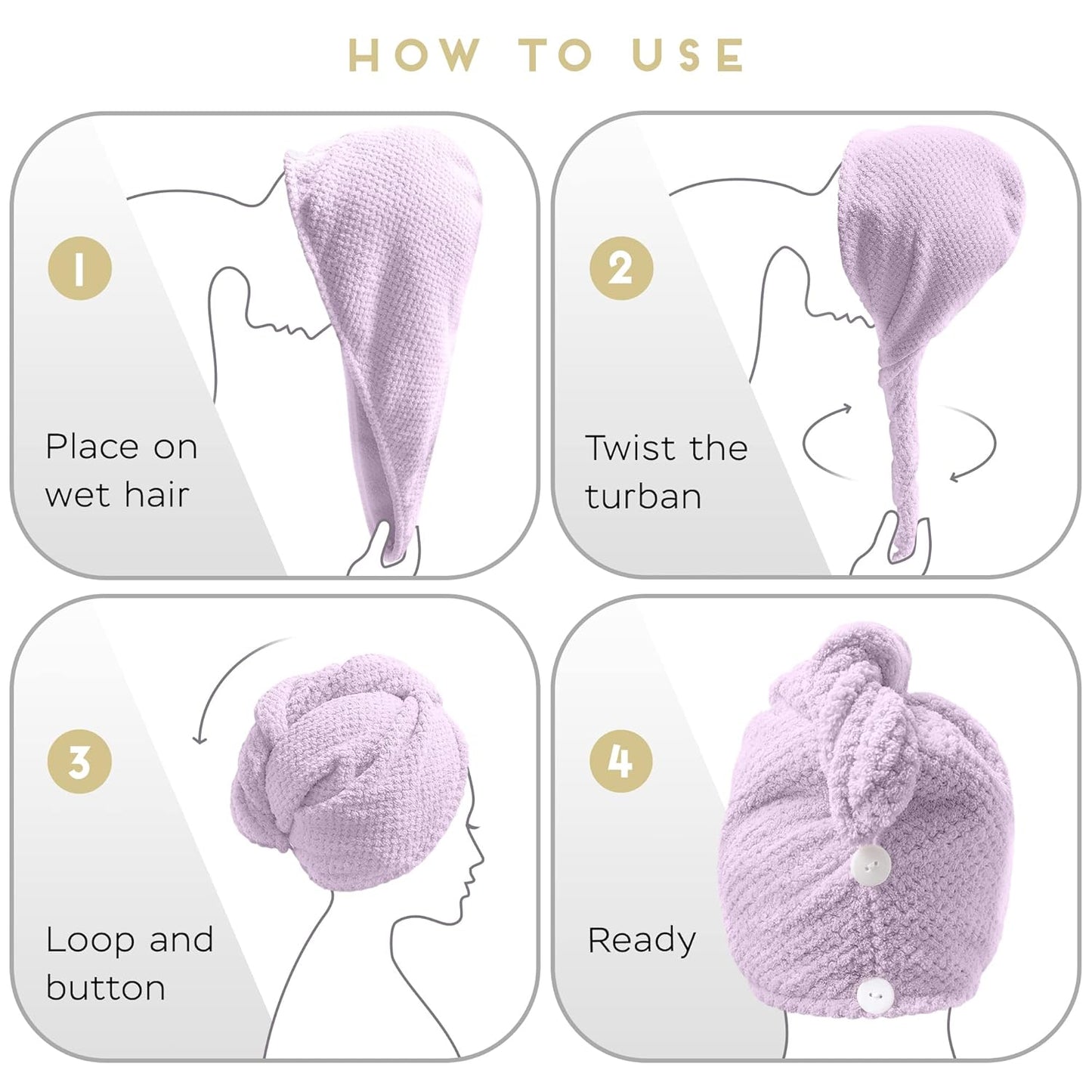 HOW TO USE

1

Place on wet hair

2

Twist the turban

3

Loop and button

4

Ready