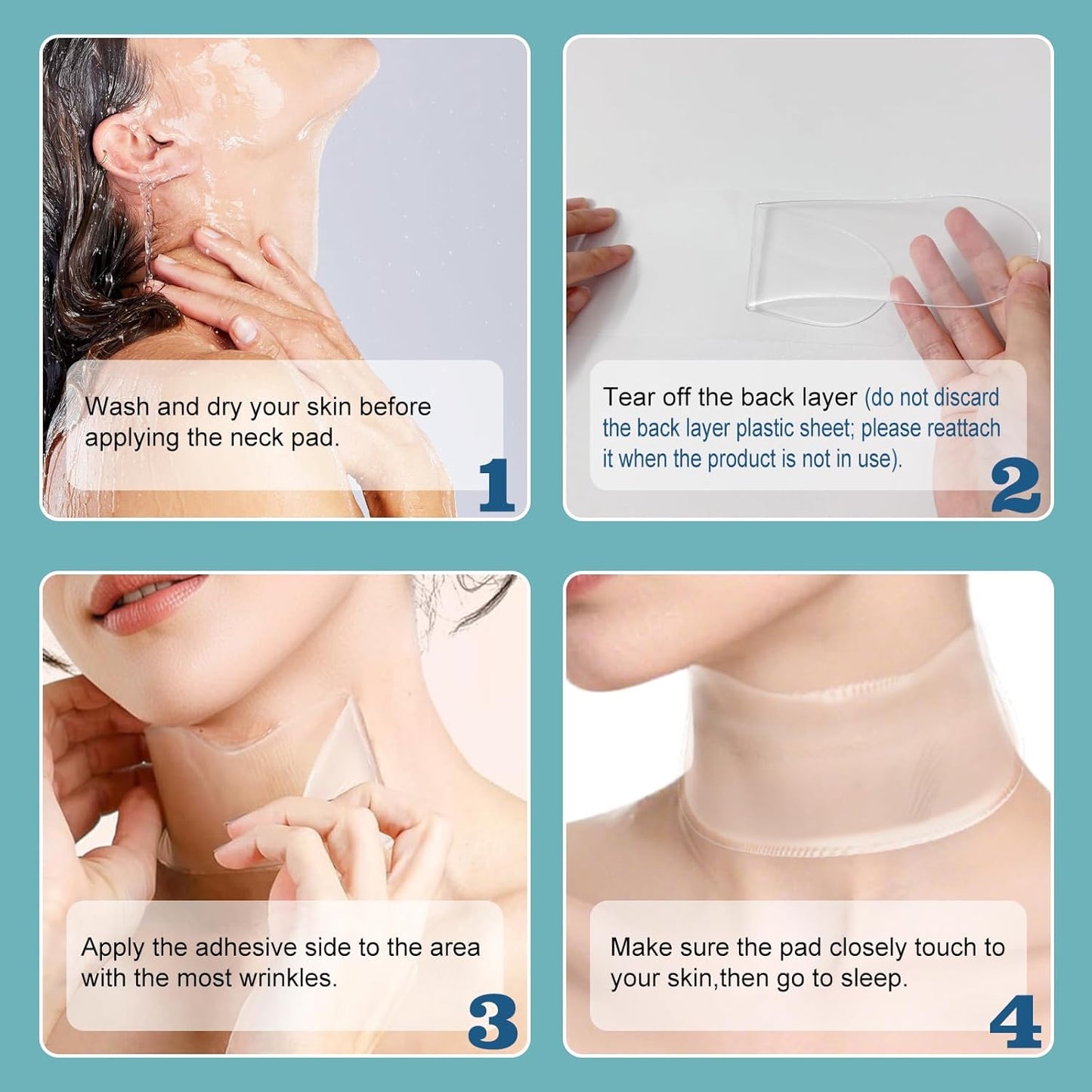 Wash and dry your skin before applying the neck pad.

1

Tear off the back layer (do not discard the back layer plastic sheet; please reattach it when the product is not in use).

2

Apply the adhesive side to the area with the most wrinkles.

3

Make sure the pad closely touch to your skin,then go to sleep.

4