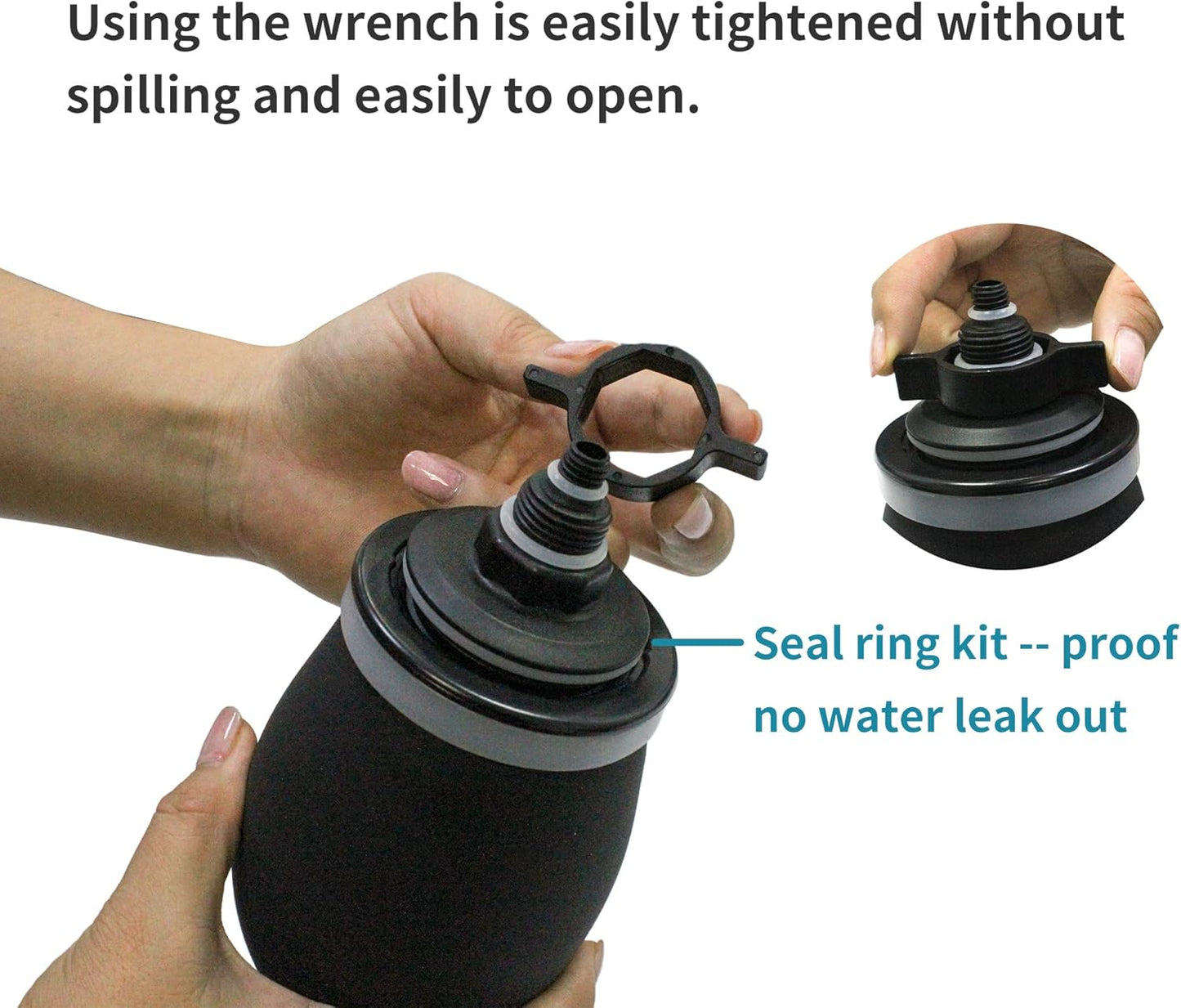 Using the wrench is easily tightened without spilling and easily to open.

Seal ring kit -- proof no water leak out