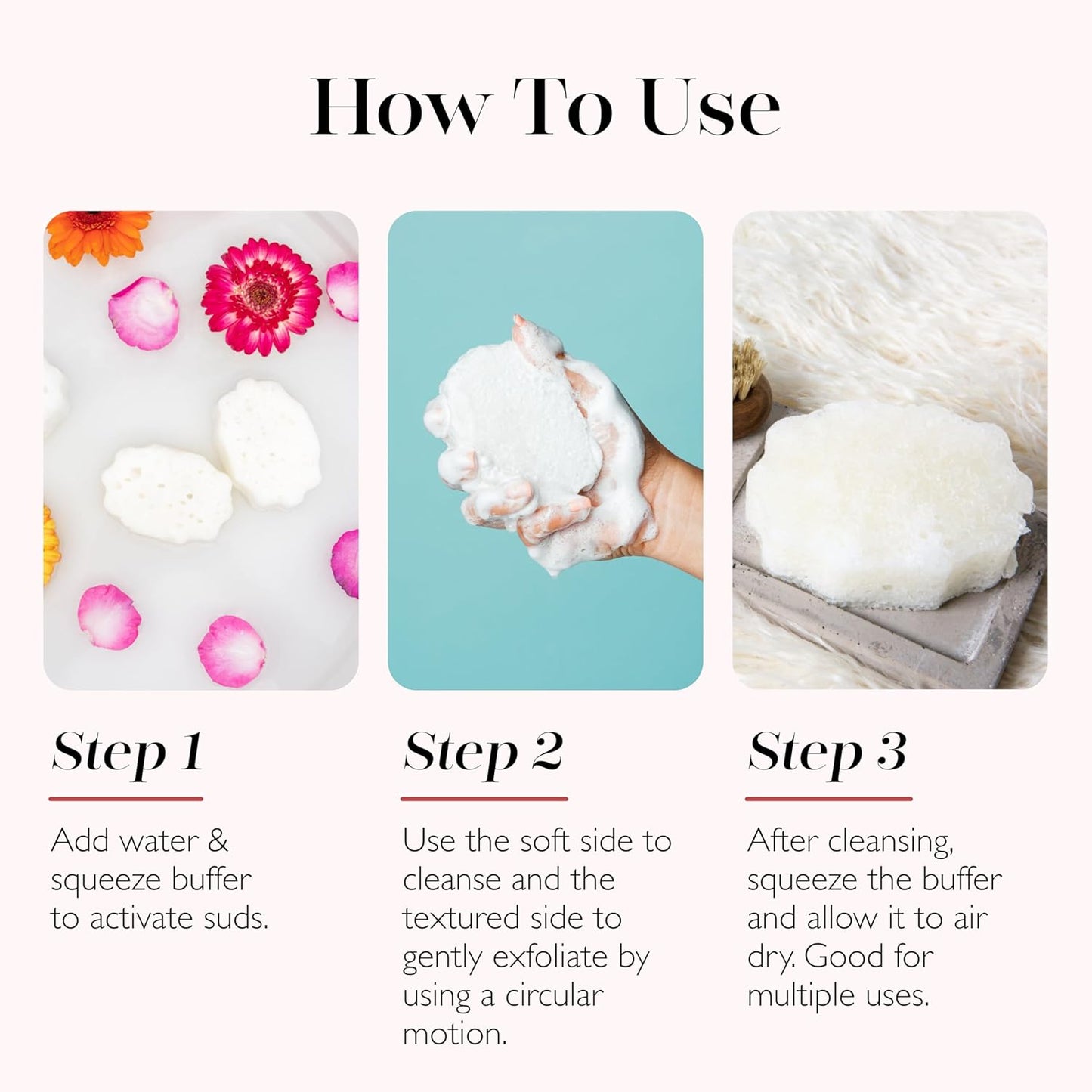 How To Use

Step 1

Add water & squeeze buffer to activate suds.

Step 2

Use the soft side to cleanse and the textured side to gently exfoliate by using a circular motion.

Step 3

After cleansing, squeeze the buffer and allow it to air dry. Good for multiple uses.