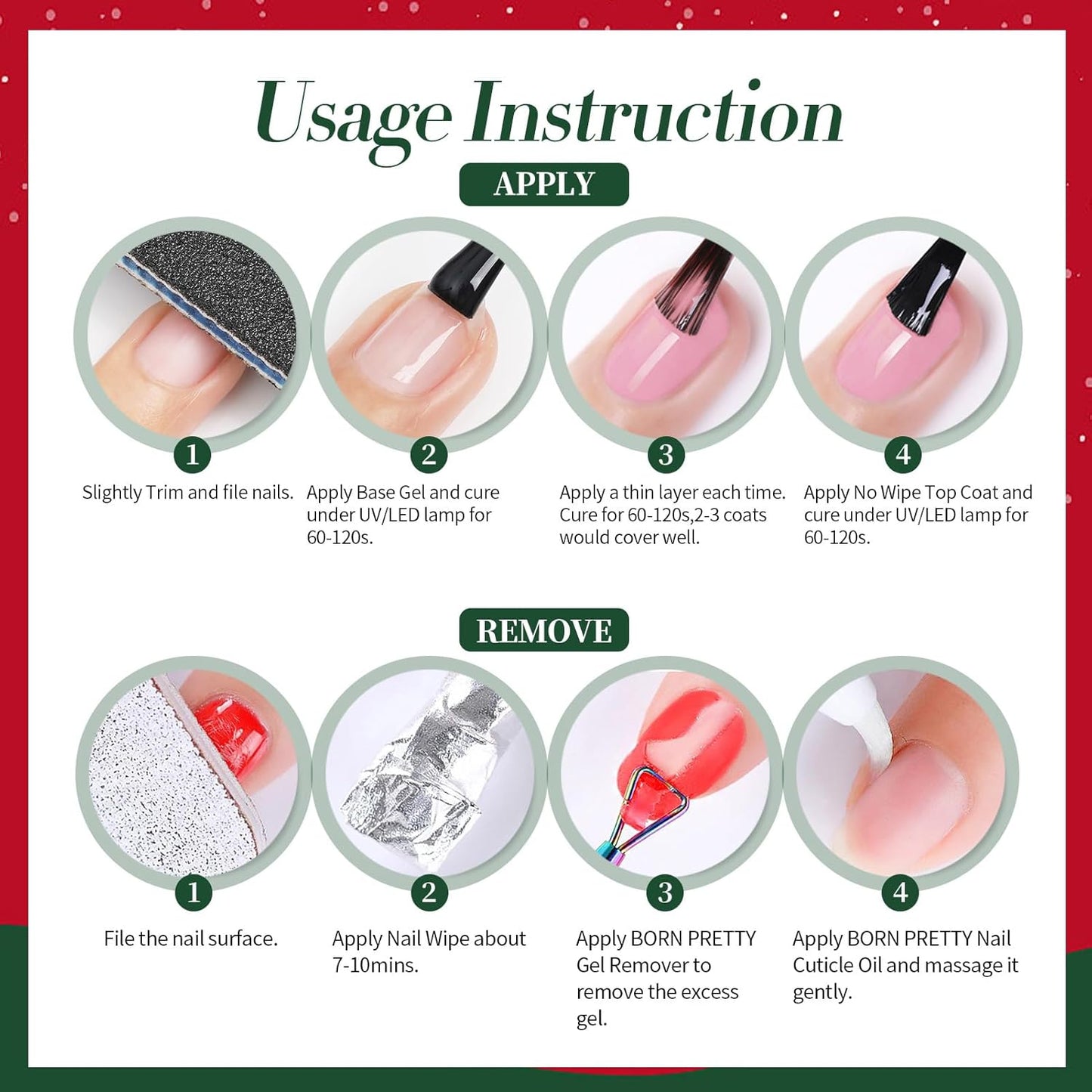 Usage Instruction

APPLY

1
Slightly Trim and file nails.

2
Apply Base Gel and cure under UV/LED lamp for 60-120s.

3
Apply a thin layer each time. Cure for 60-120s,2-3 coats would cover well.

4
Apply No Wipe Top Coat and cure under UV/LED lamp for 60-120s.

REMOVE

1
File the nail surface.

2
Apply Nail Wipe about 7-10mins.

3
Apply BORN PRETTY Gel Remover to remove the excess gel.

4
Apply BORN PRETTY Nail Cuticle Oil and massage it gently.