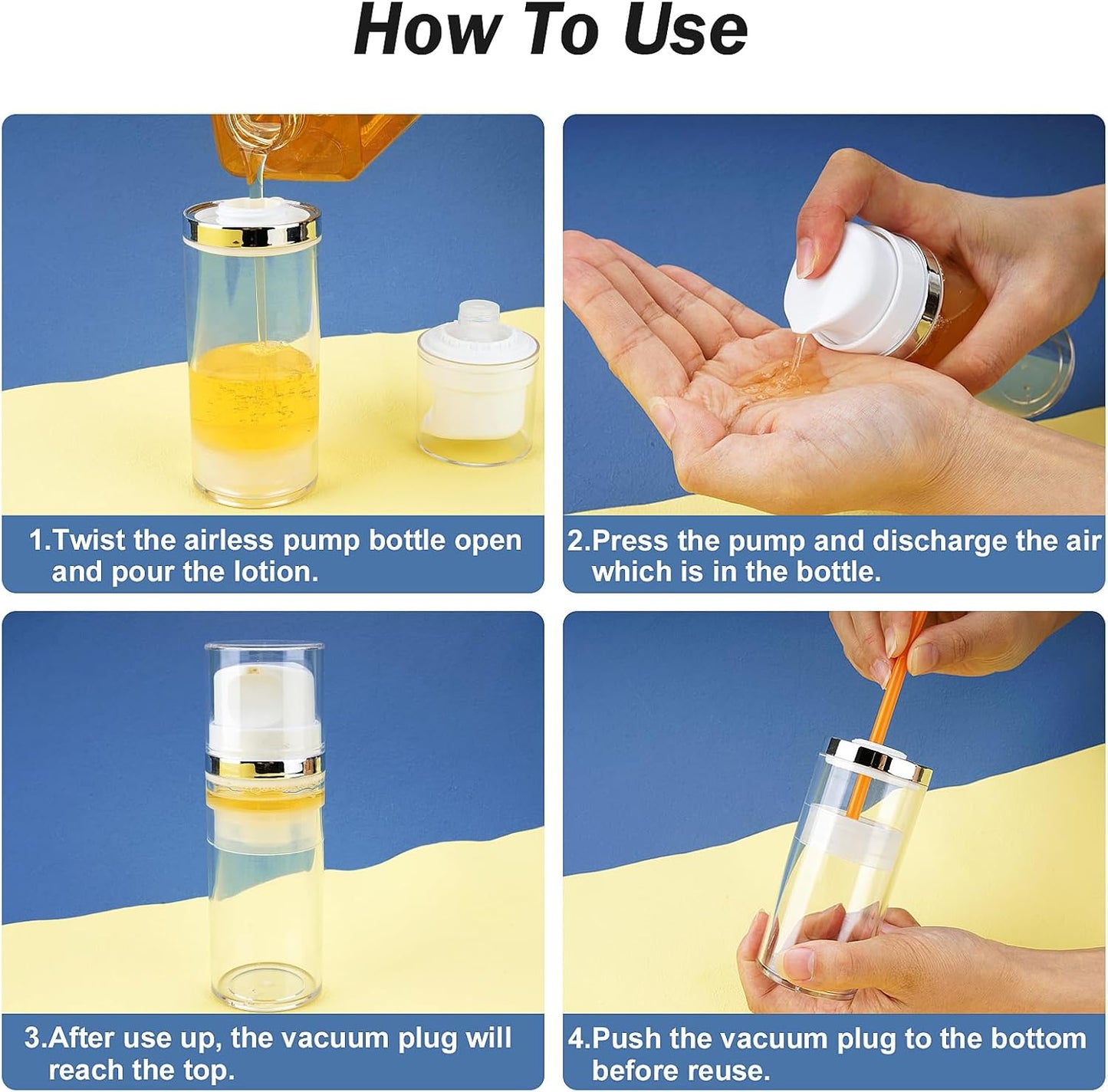 How To Use

1.Twist the airless pump bottle open and pour the lotion.

2.Press the pump and discharge the air which is in the bottle.

3.After use up, the vacuum plug will reach the top.

4.Push the vacuum plug to the bottom before reuse.