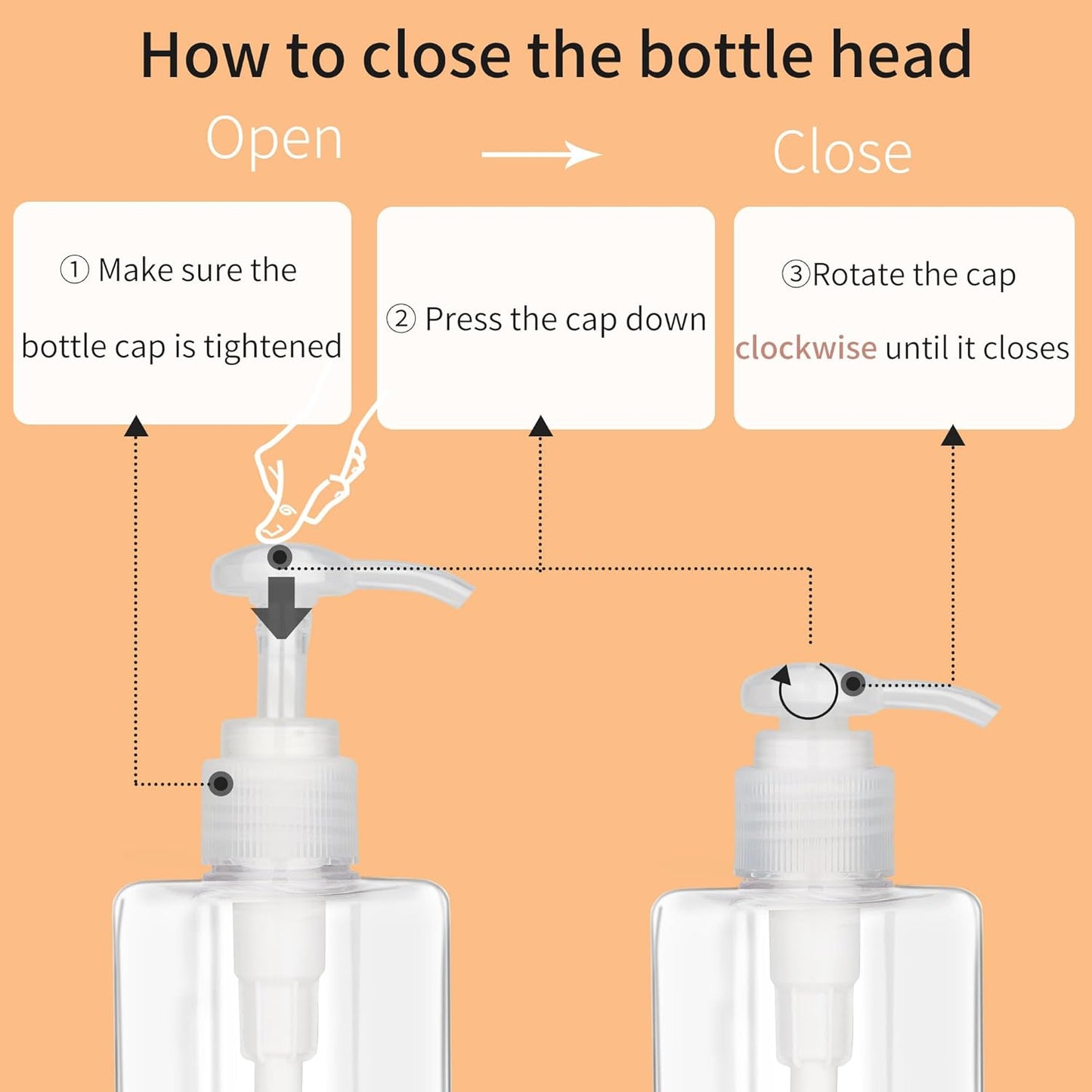 How to close the bottle head

Open → Close

① Make sure the bottle cap is tightened

② Press the cap down

③Rotate the cap clockwise until it closes