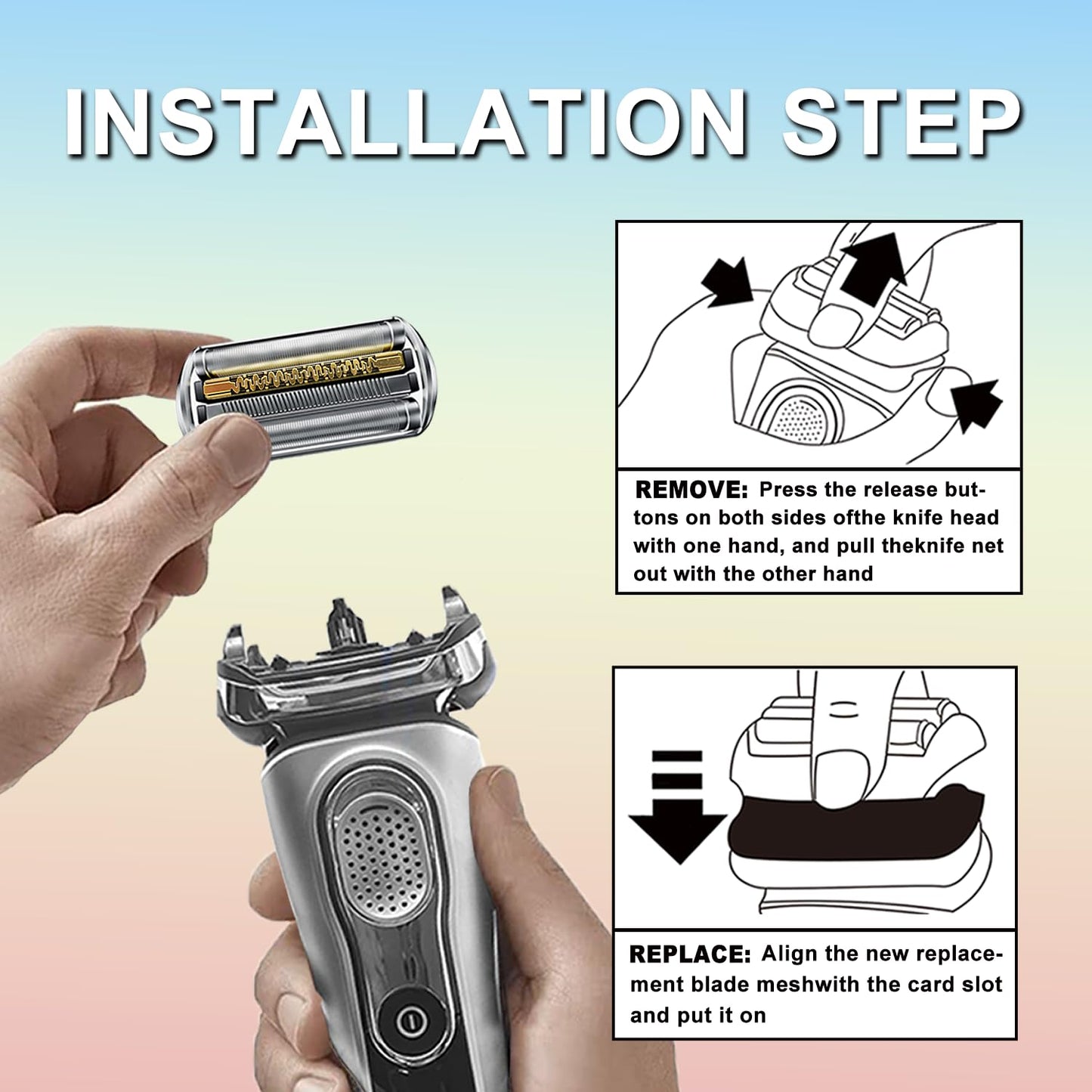 INSTALLATION STEP

REMOVE: Press the release buttons on both sides ofthe knife head with one hand, and pull theknife net out with the other hand

REPLACE: Align the new replacement blade meshwith the card slot and put it on