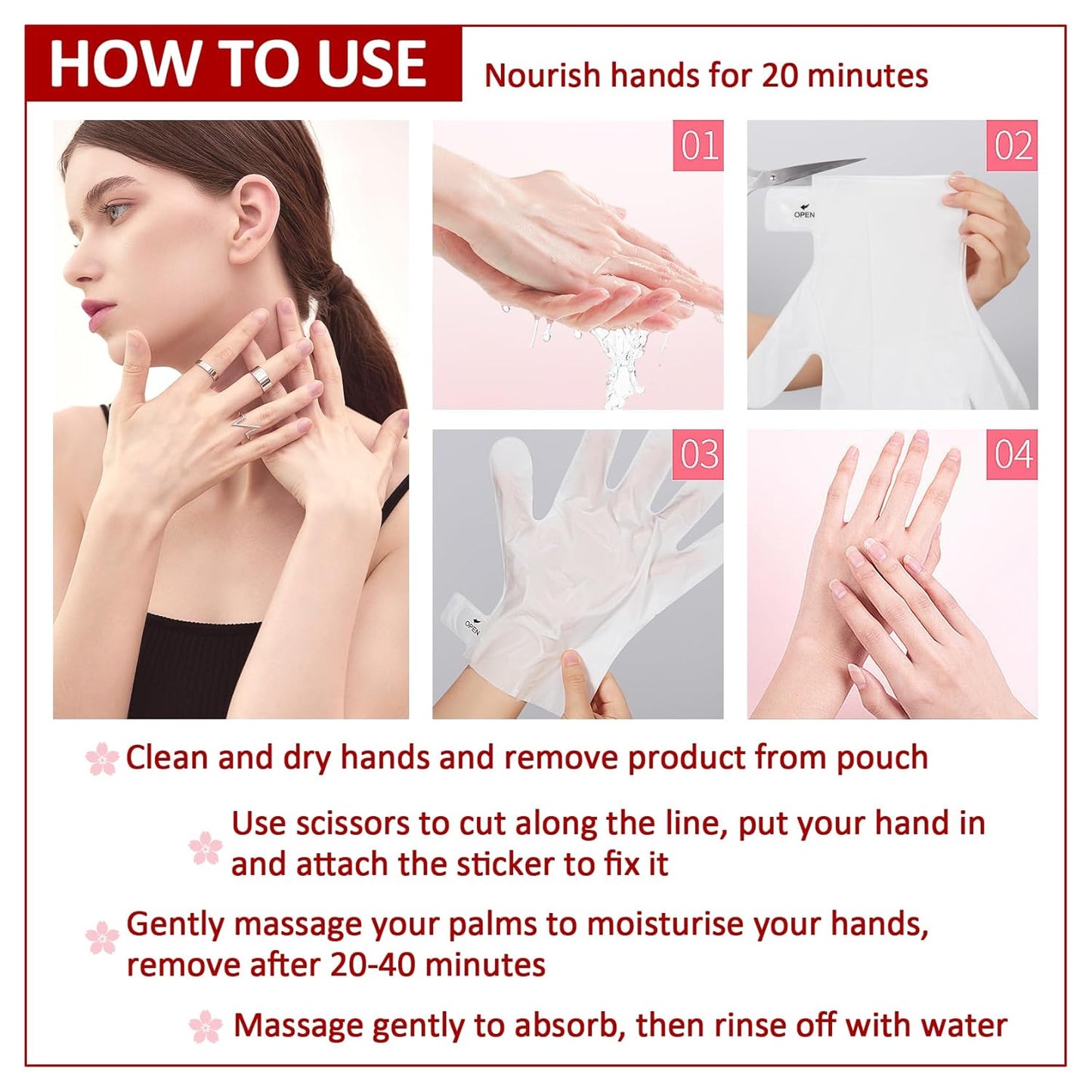 HOW TO USE

Nourish hands for 20 minutes

01

02

OPEN

03

OPEN

04

Clean and dry hands and remove product from pouch

Use scissors to cut along the line, put your hand in and attach the sticker to fix it

Gently massage your palms to moisturise your hands, remove after 20-40 minutes

Massage gently to absorb, then rinse off with water