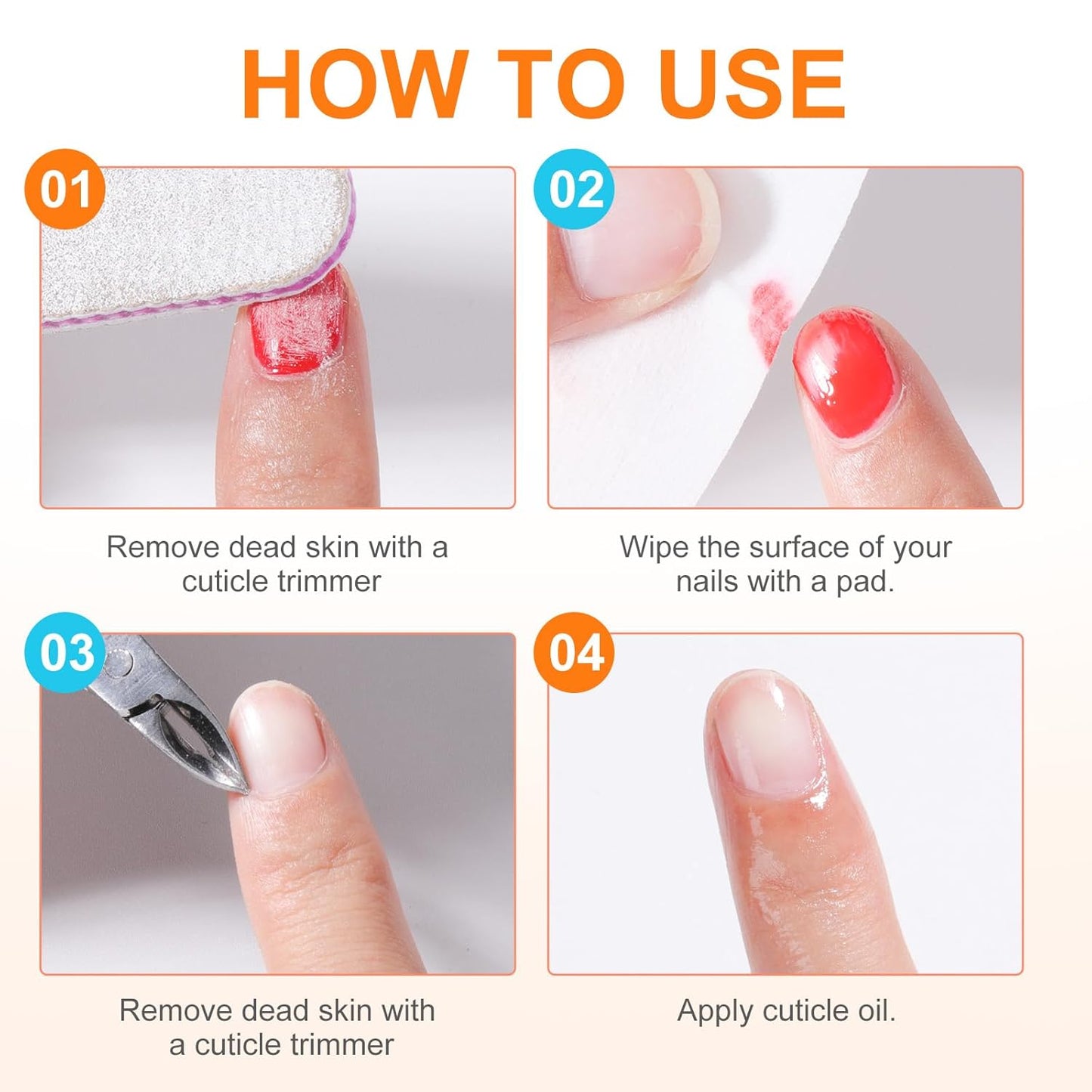 HOW TO USE

01

Remove dead skin with a cuticle trimmer

02

Wipe the surface of your nails with a pad.

03

Remove dead skin with a cuticle trimmer

04

Apply cuticle oil.