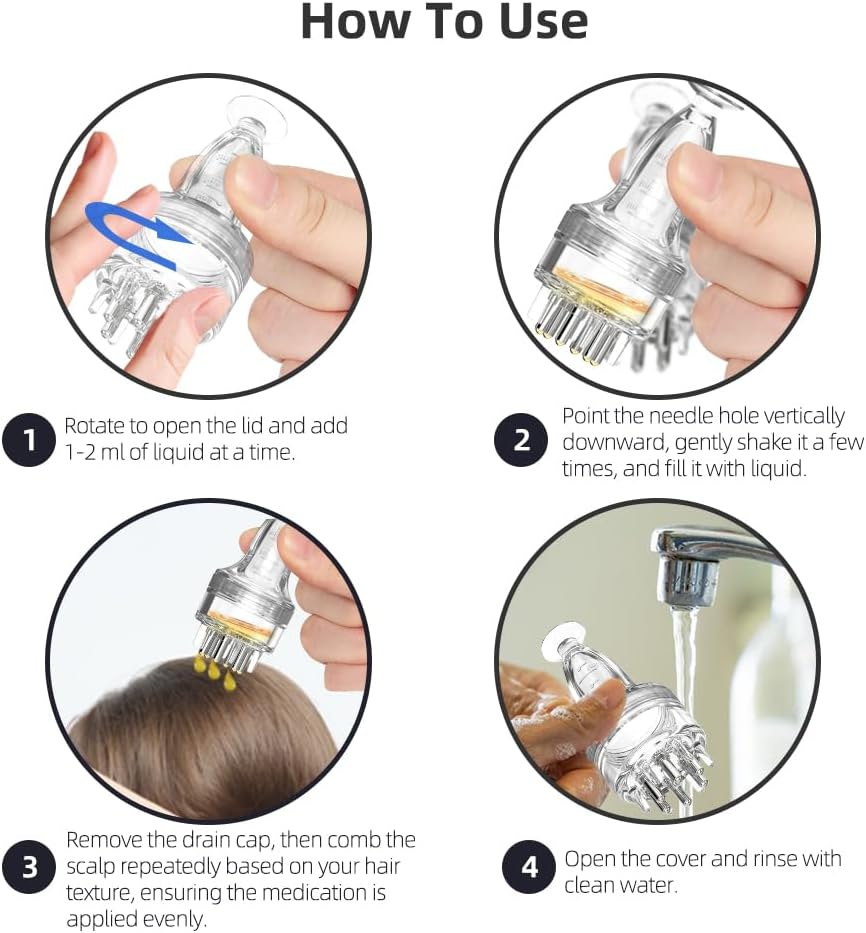 How To Use

1 Rotate to open the lid and add 1-2 ml of liquid at a time.

2 Point the needle hole vertically downward, gently shake it a few times, and fill it with liquid.

3 Remove the drain cap, then comb the scalp repeatedly based on your hair texture, ensuring the medication is applied evenly.

4 Open the cover and rinse with clean water.