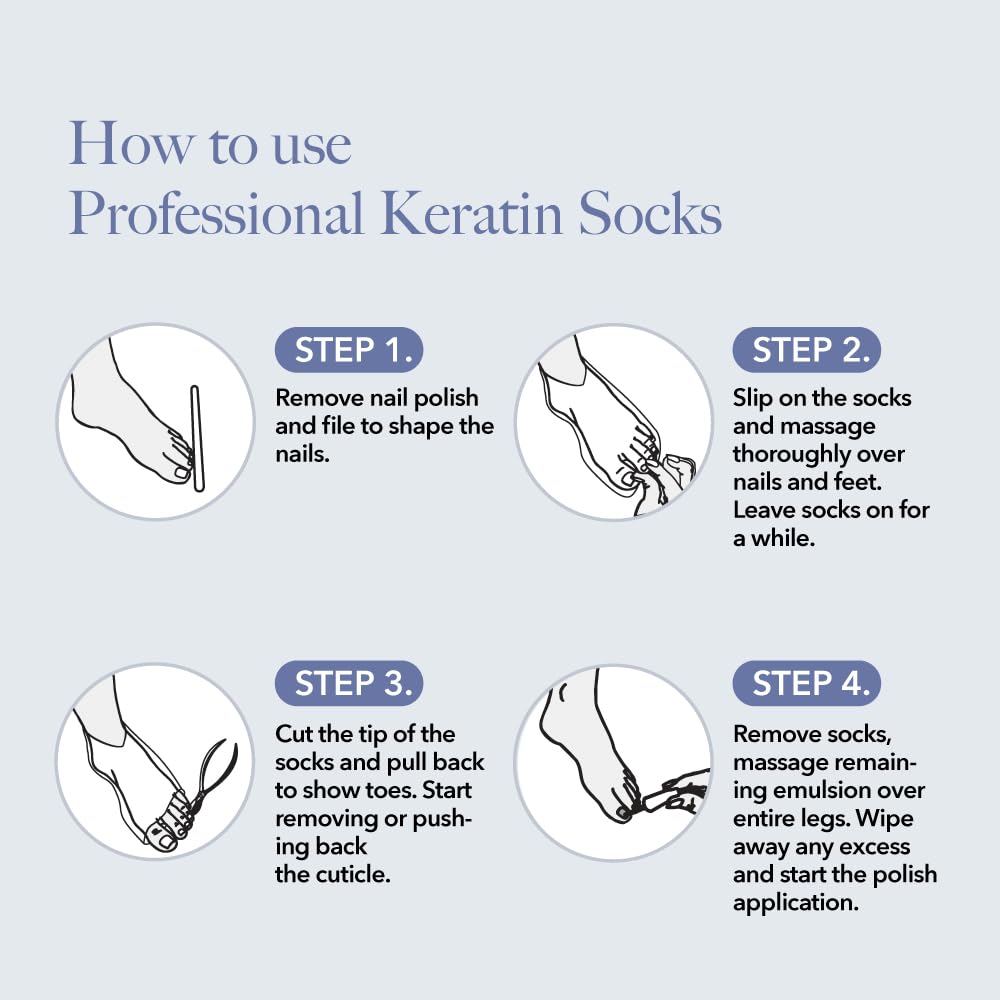 How to use
Professional Keratin Socks

STEP 1.

Remove nail polish and file to shape the nails.

STEP 2.

Slip on the socks and massage thoroughly over nails and feet. Leave socks on for a while.

STEP 3.

Cut the tip of the socks and pull back to show toes. Start removing or pushing back the cuticle.

STEP 4.

Remove socks, massage remaining emulsion over entire legs. Wipe away any excess and start the polish application.