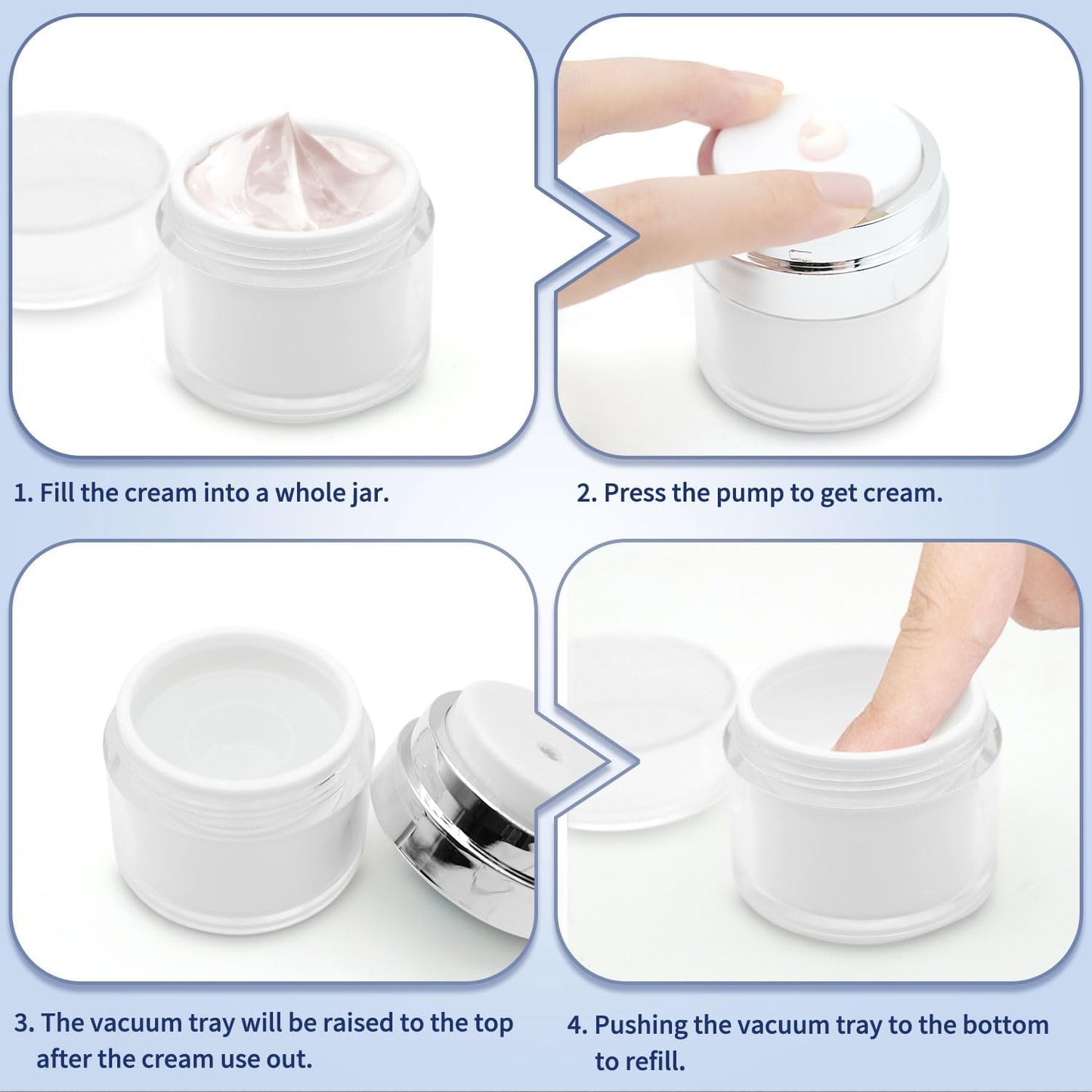 1. Fill the cream into a whole jar.

2. Press the pump to get cream.

3. The vacuum tray will be raised to the top after the cream use out.

4. Pushing the vacuum tray to the bottom to refill.