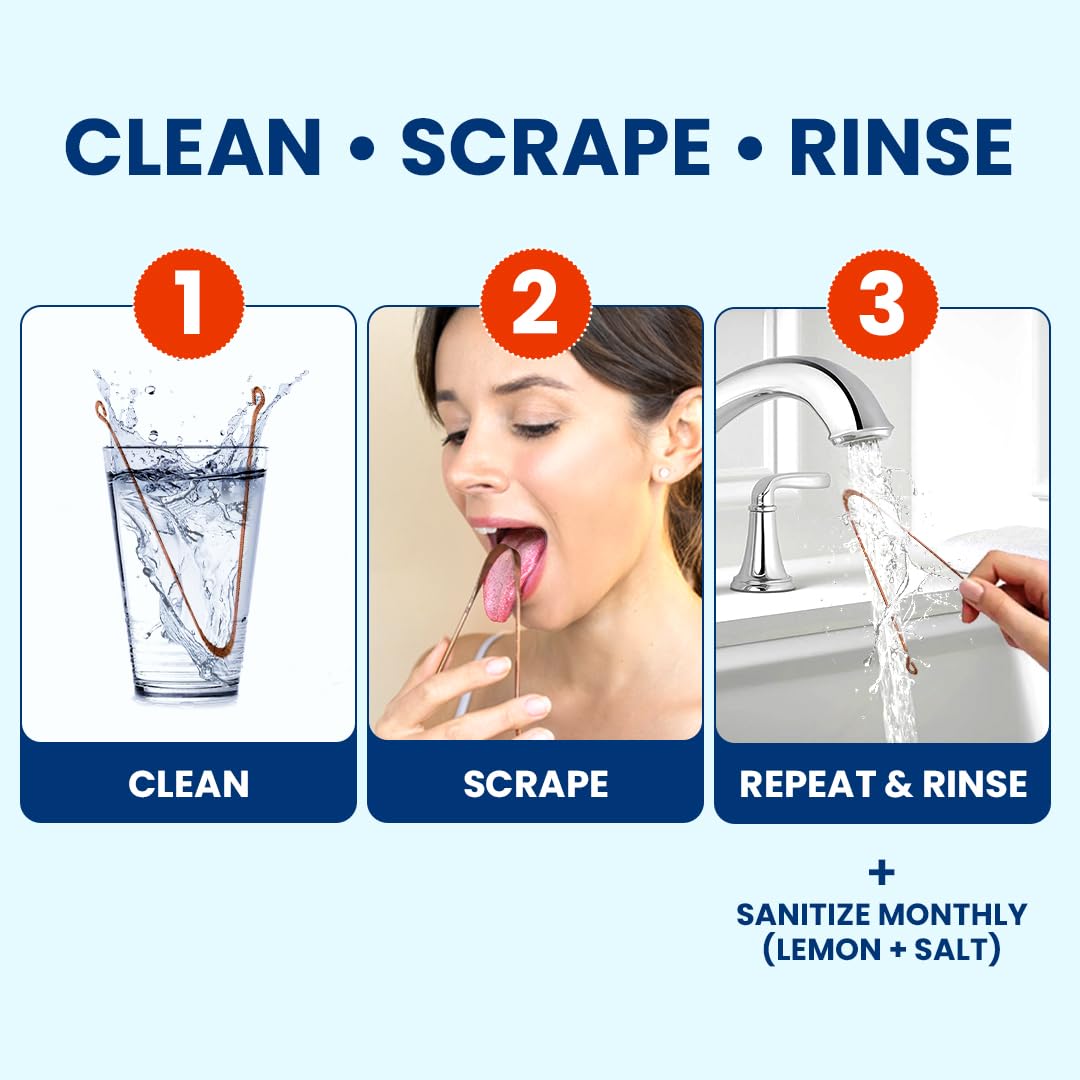 CLEAN • SCRAPE • RINSE

1

CLEAN

2

SCRAPE

3

REPEAT & RINSE

+
SANITIZE MONTHLY
(LEMON + SALT)