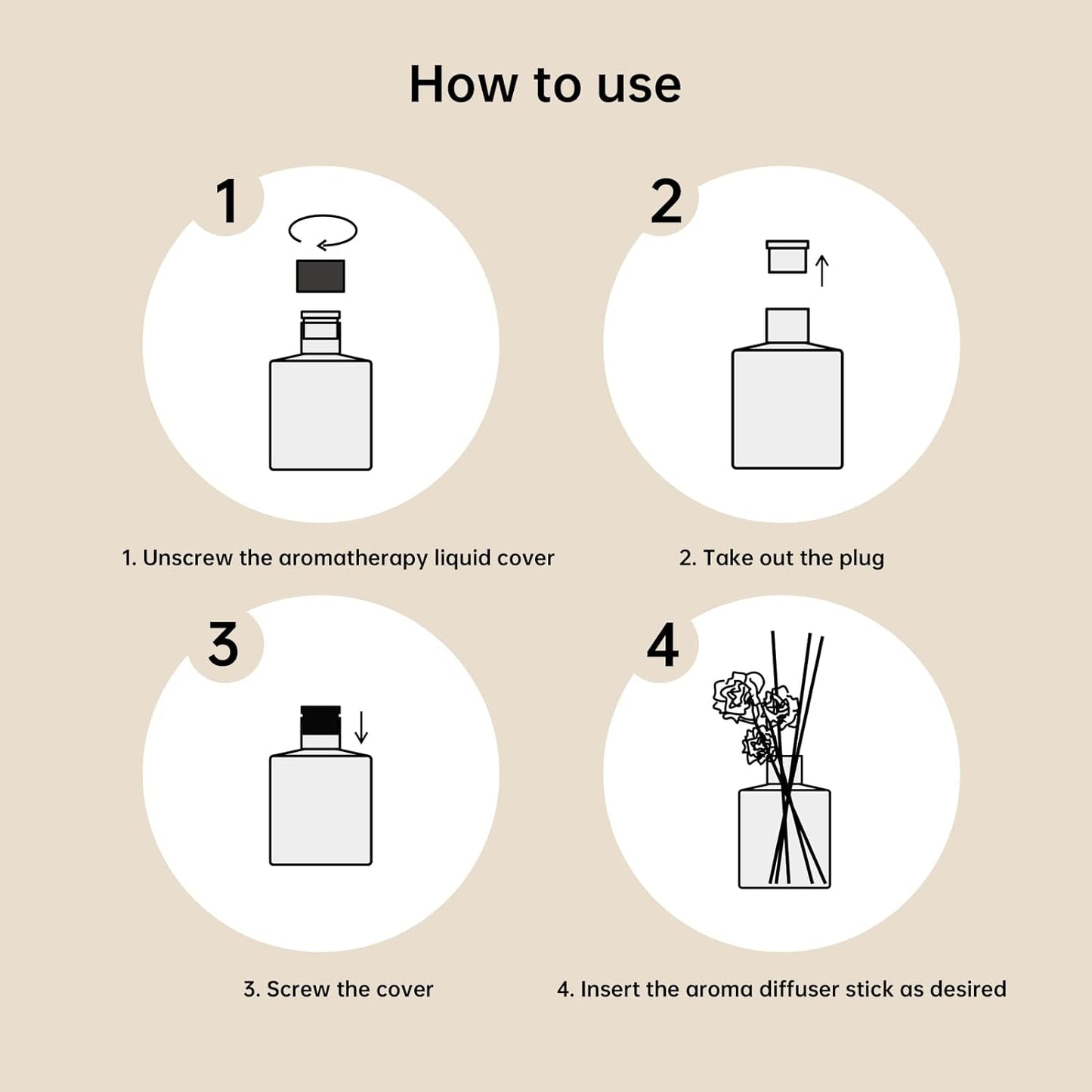 How to use

1

1. Unscrew the aromatherapy liquid cover

2

2. Take out the plug

3

3. Screw the cover

4

4. Insert the aroma diffuser stick as desired