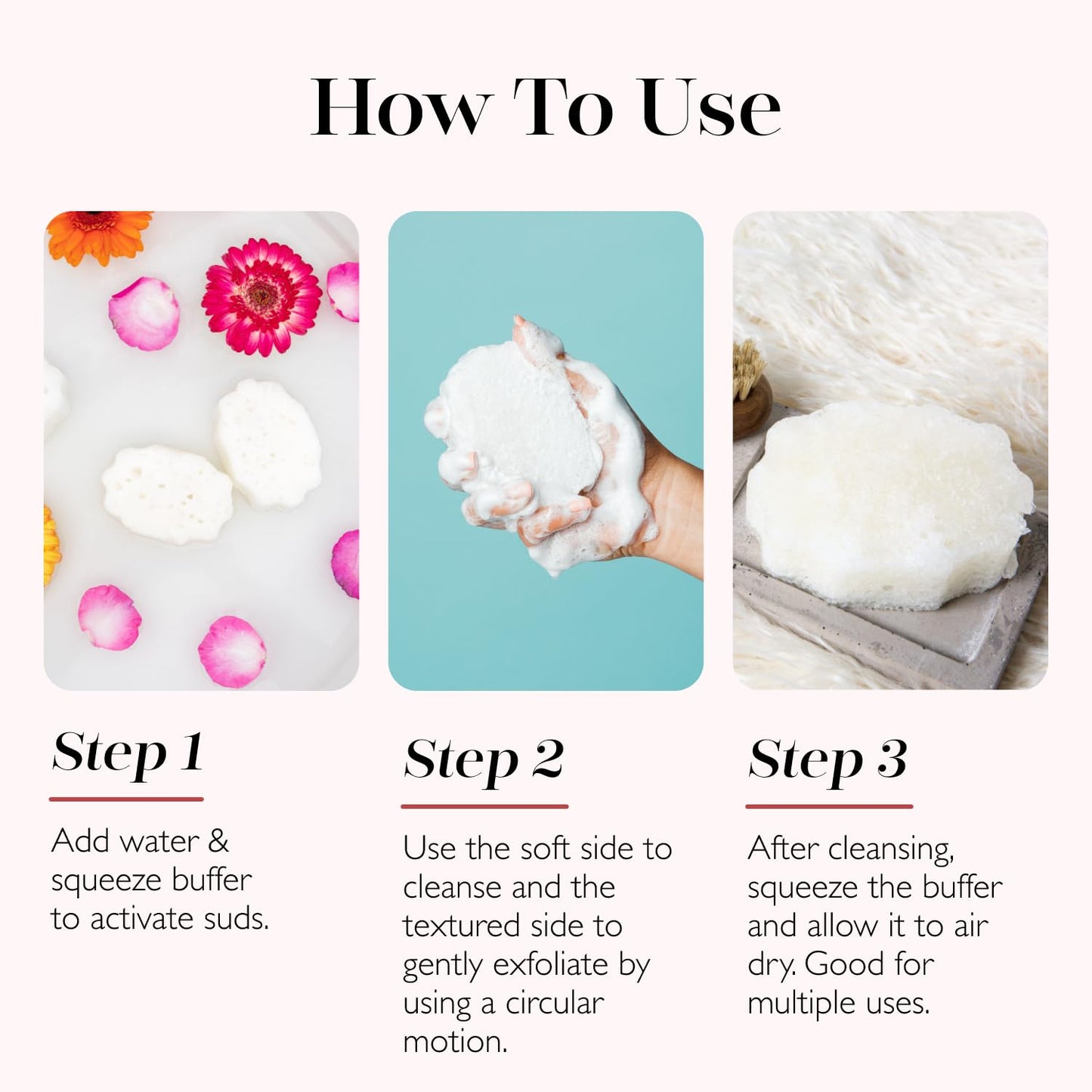 How To Use

Step 1

Add water & squeeze buffer to activate suds.

Step 2

Use the soft side to cleanse and the textured side to gently exfoliate by using a circular motion.

Step 3

After cleansing, squeeze the buffer and allow it to air dry. Good for multiple uses.