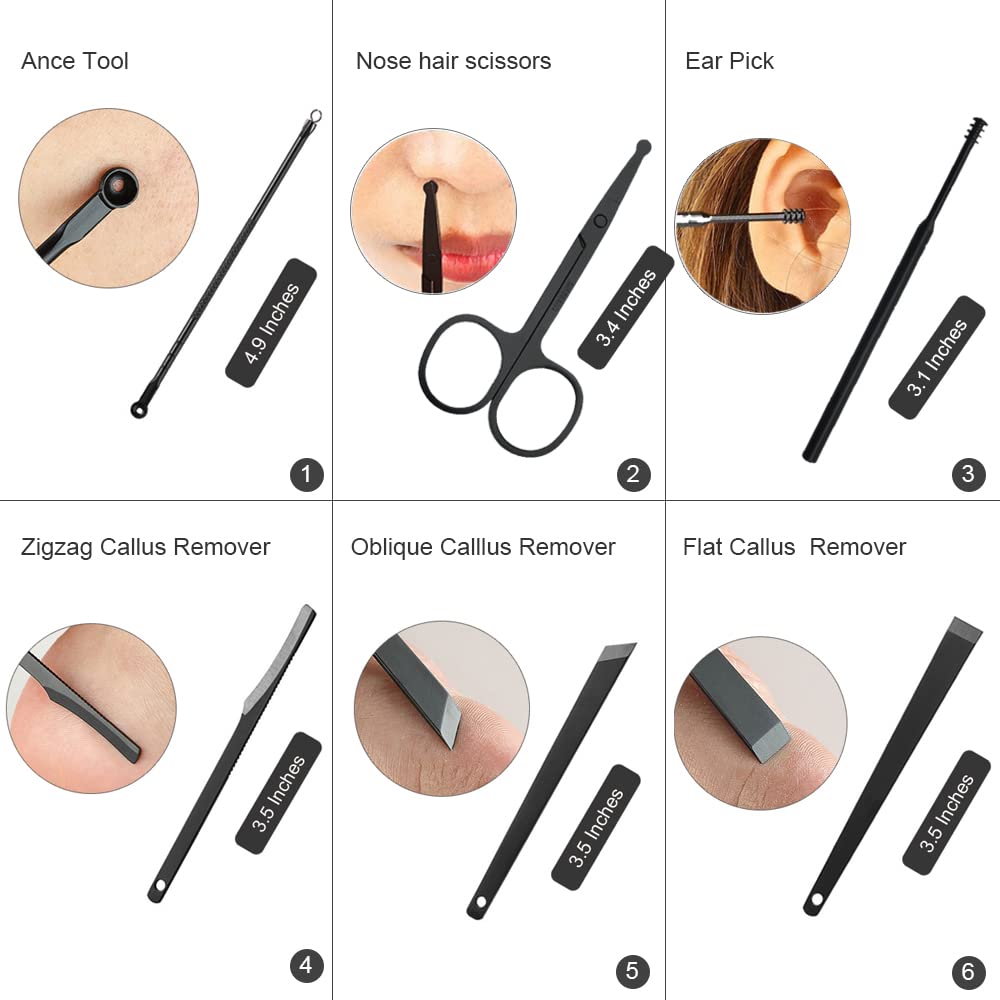 Ance Tool

4.9 Inches

1

Nose hair scissors

3.4 Inches

2

Ear Pick

3.1 Inches

3

Zigzag Callus Remover

3.5 Inches

4

Oblique Calllus Remover

3.5 Inches

5

Flat Callus Remover

3.5 Inches

6