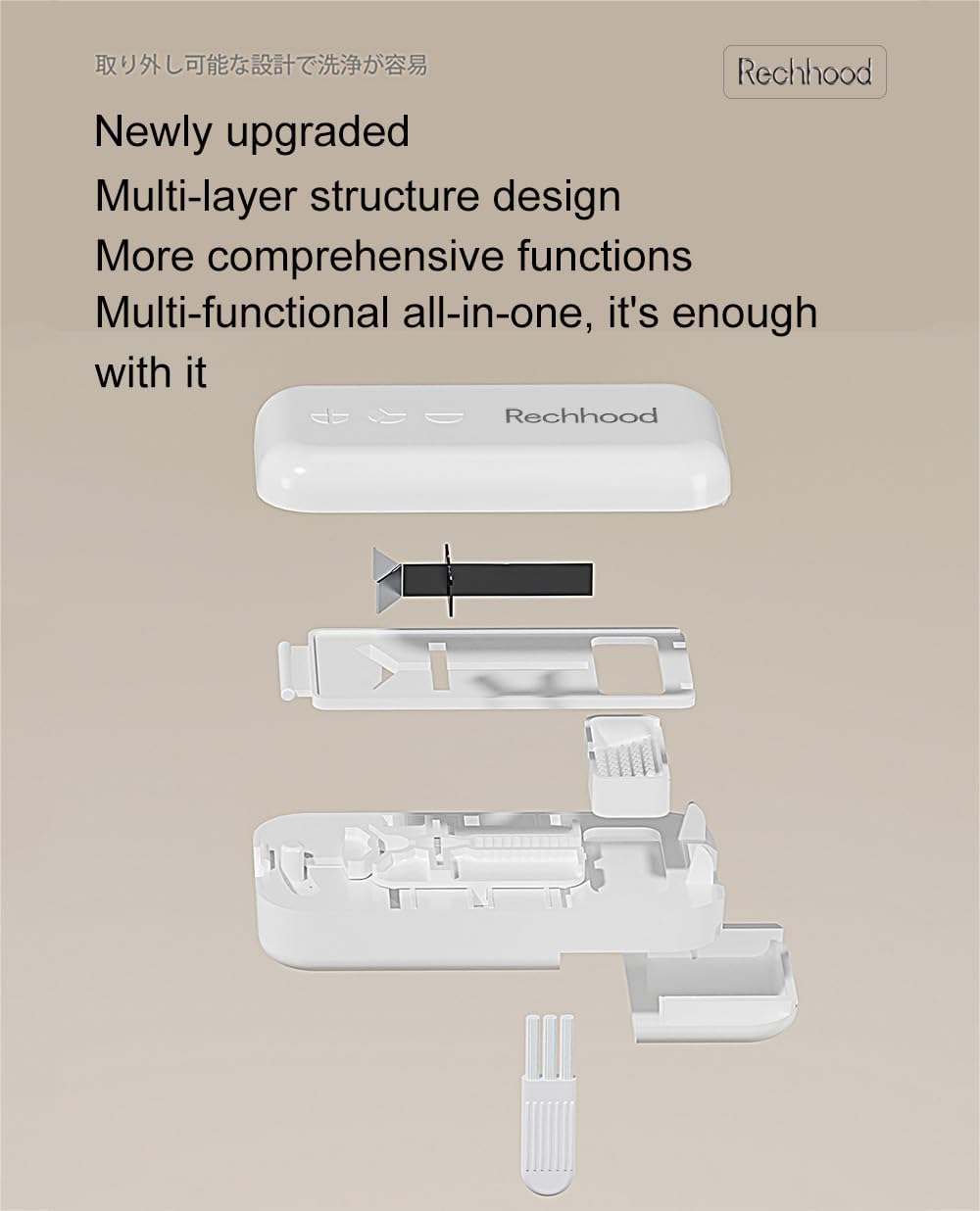 取り外し可能な設計で洗浄が容易

Rechhood

Newly upgraded
Multi-layer structure design
More comprehensive functions
Multi-functional all-in-one, it's enough with it

Rechhood